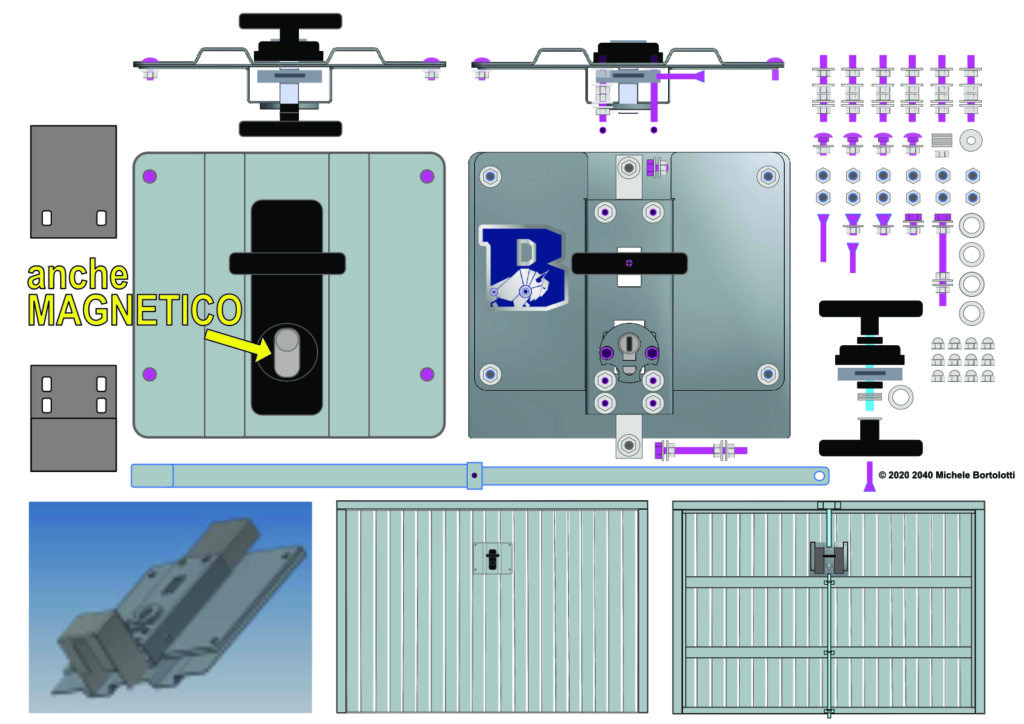 anche
MAGNETICO

B

© 2020 2040 Michele Bortolotti